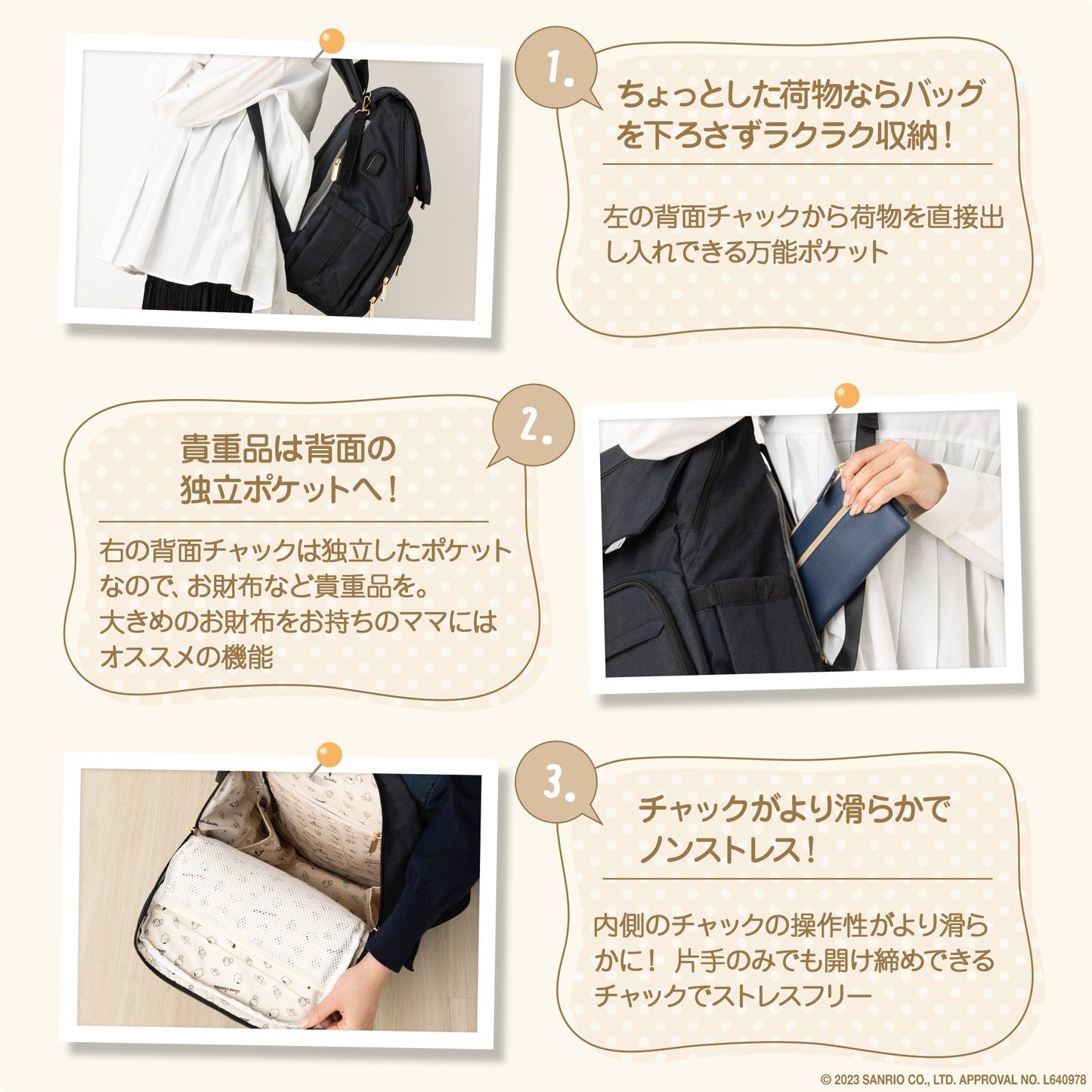 1.

ちょっとした荷物ならバッグを下ろさずラクラク収納！

左の背面チャックから荷物を直接出し入れできる万能ポケット

2.

貴重品は背面の独立ポケットへ！

右の背面チャックは独立したポケットなので、お財布など貴重品を。大きめのお財布をお持ちのママにはオススメの機能

3.

チャックがより滑らかでノンストレス！

内側のチャックの操作性がより滑らかに！ 片手のみでも開け締めできるチャックでストレスフリー

© 2023 SANRIO CO., LTD. APPROVAL NO. L640978