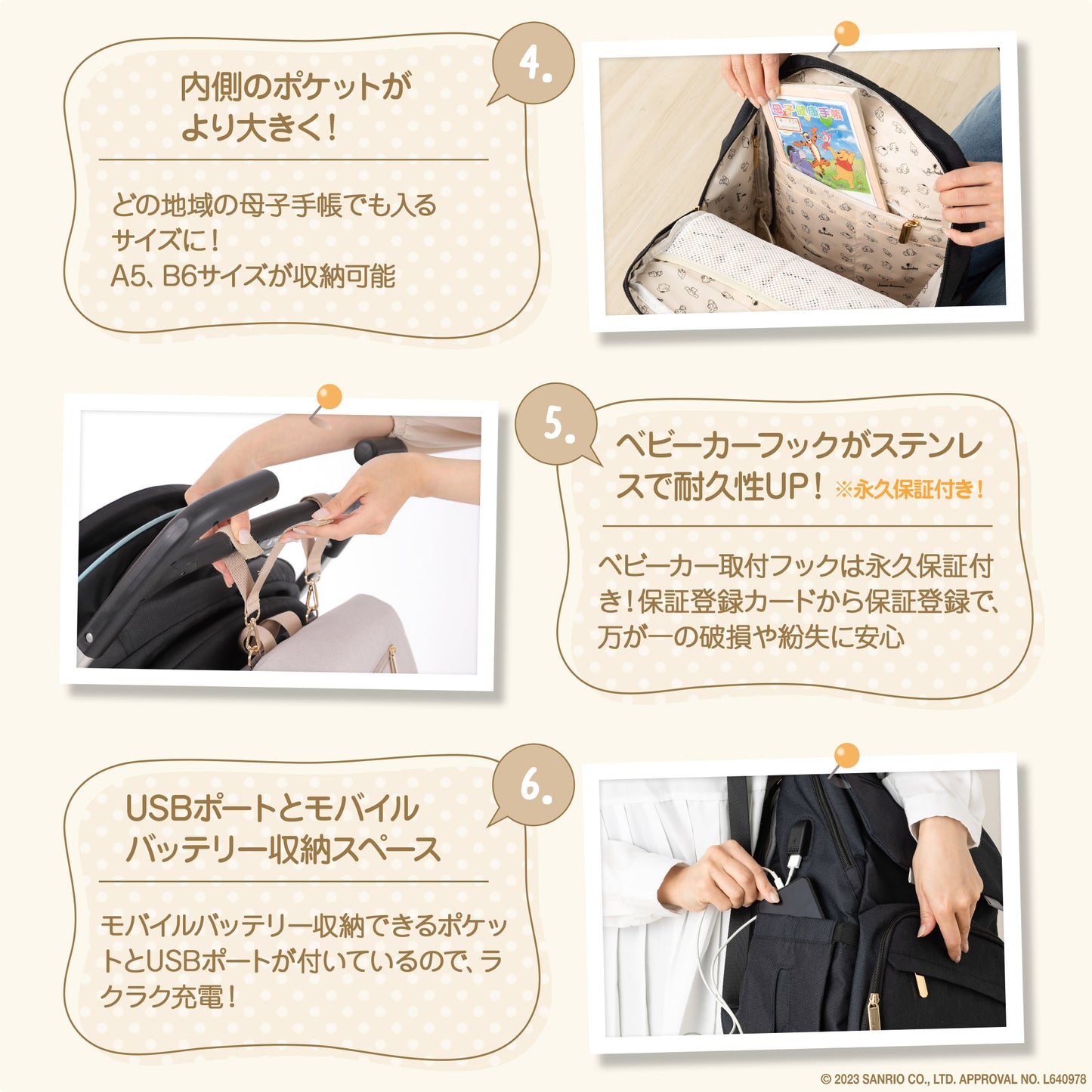 4.

内側のポケットがより大きく！

どの地域の母子手帳でも入るサイズに！
A5、B6サイズが収納可能

母子健康手帳

5.

ベビーカーフックがステンレスで耐久性UP！ ※永久保証付き！

ベビーカー取付フックは永久保証付き！保証登録カードから保証登録で、万が一の破損や紛失に安心

6.

USBポートとモバイルバッテリー収納スペース

モバイルバッテリー収納できるポケットとUSBポートが付いているので、ラクラク充電！

© 2023 SANRIO CO., LTD. APPROVAL NO. L640978