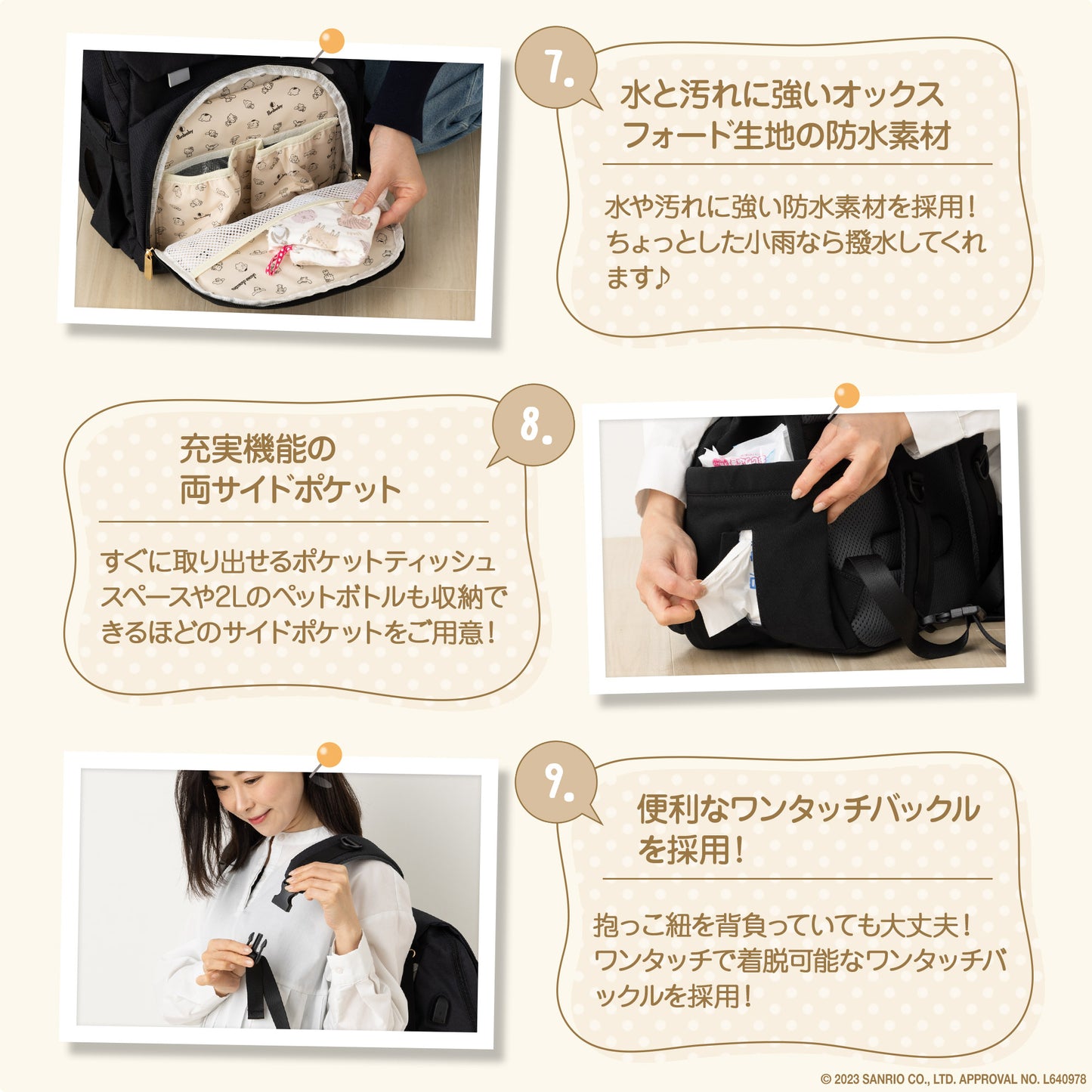 7.

水と汚れに強いオックスフォード生地の防水素材

水や汚れに強い防水素材を採用！ちょっとした小雨なら撥水してくれます♪

8.

充実機能の両サイドポケット

すぐに取り出せるポケットティッシュスペースや2Lのペットボトルも収納できるほどのサイドポケットをご用意！

9.

便利なワンタッチバックルを採用！

抱っこ紐を背負っていても大丈夫！ワンタッチで着脱可能なワンタッチバックルを採用！

© 2023 SANRIO CO., LTD. APPROVAL NO. L640978